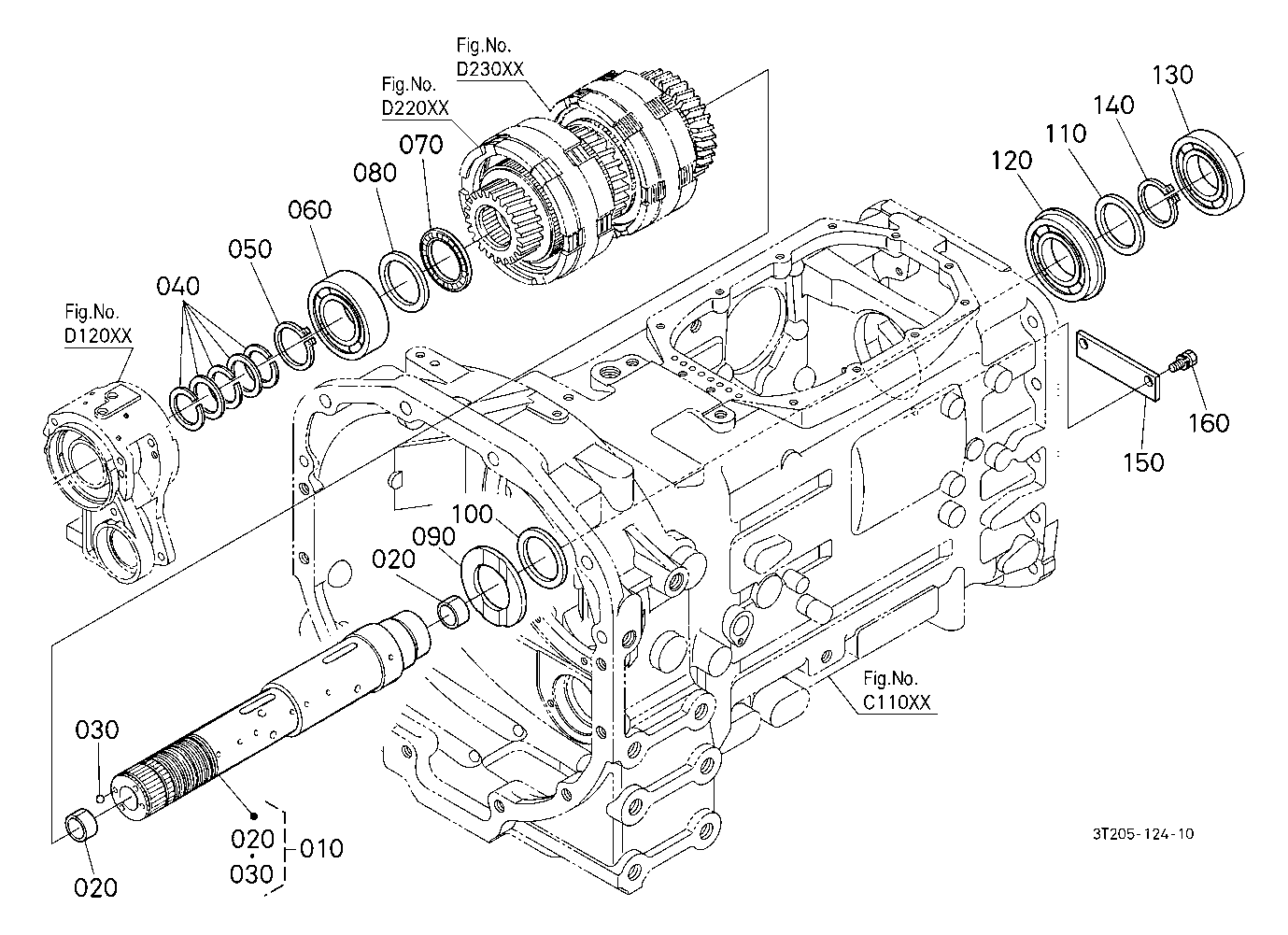 Fig.No.
D230XX

Fig.No.
D220XX

130
140
110
120
070
080
060
050
040

Fig.No.
D120XX

160
150
100
090
020

Fig.No.
C110XX

030
020
030
010
020

3T205-124-10